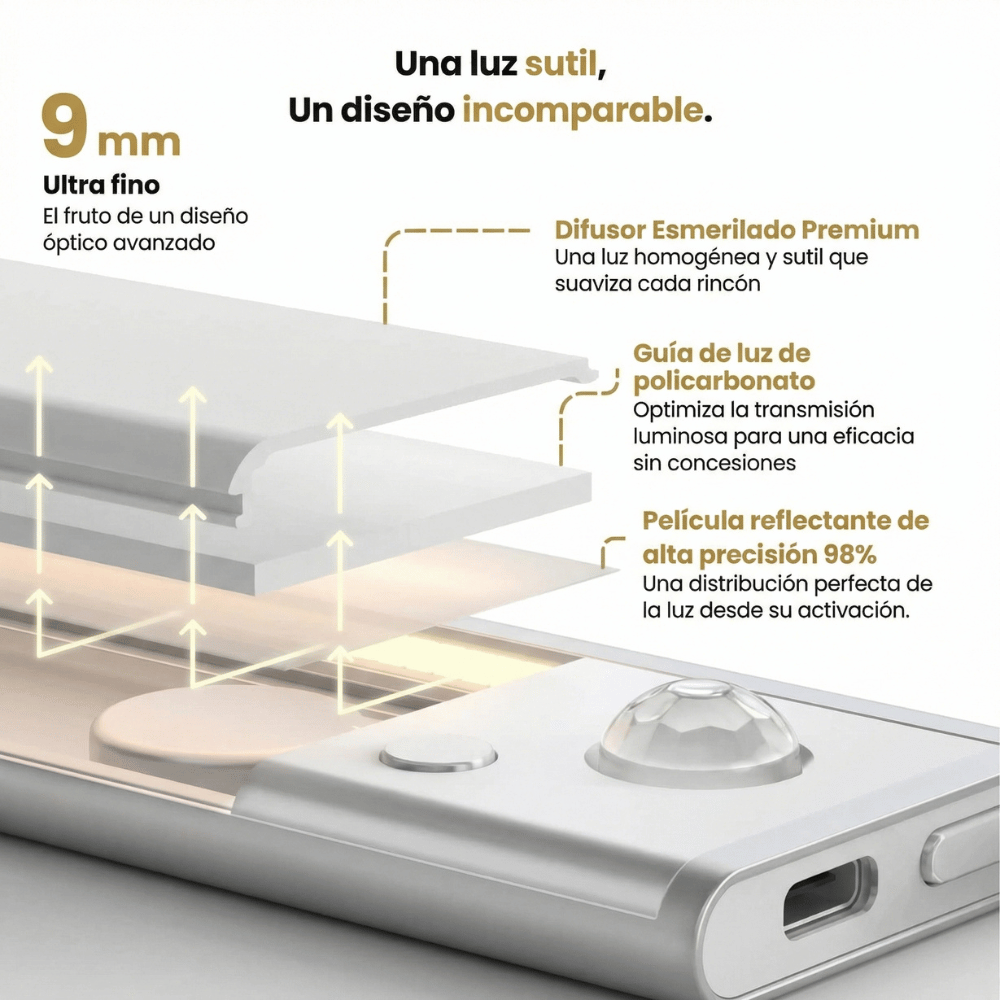 Una luz sutil,
Un diseño incomparable.

9 mm
Ultra fino
El fruto de un diseño óptico avanzado

Difusor Esmerilado Premium
Una luz homogénea y sutil que suaviza cada rincón

Guía de luz de policarbonato
Optimiza la transmisión luminosa para una eficacia sin concesiones

Película reflectante de alta precisión 98%
Una distribución perfecta de la luz desde su activación.